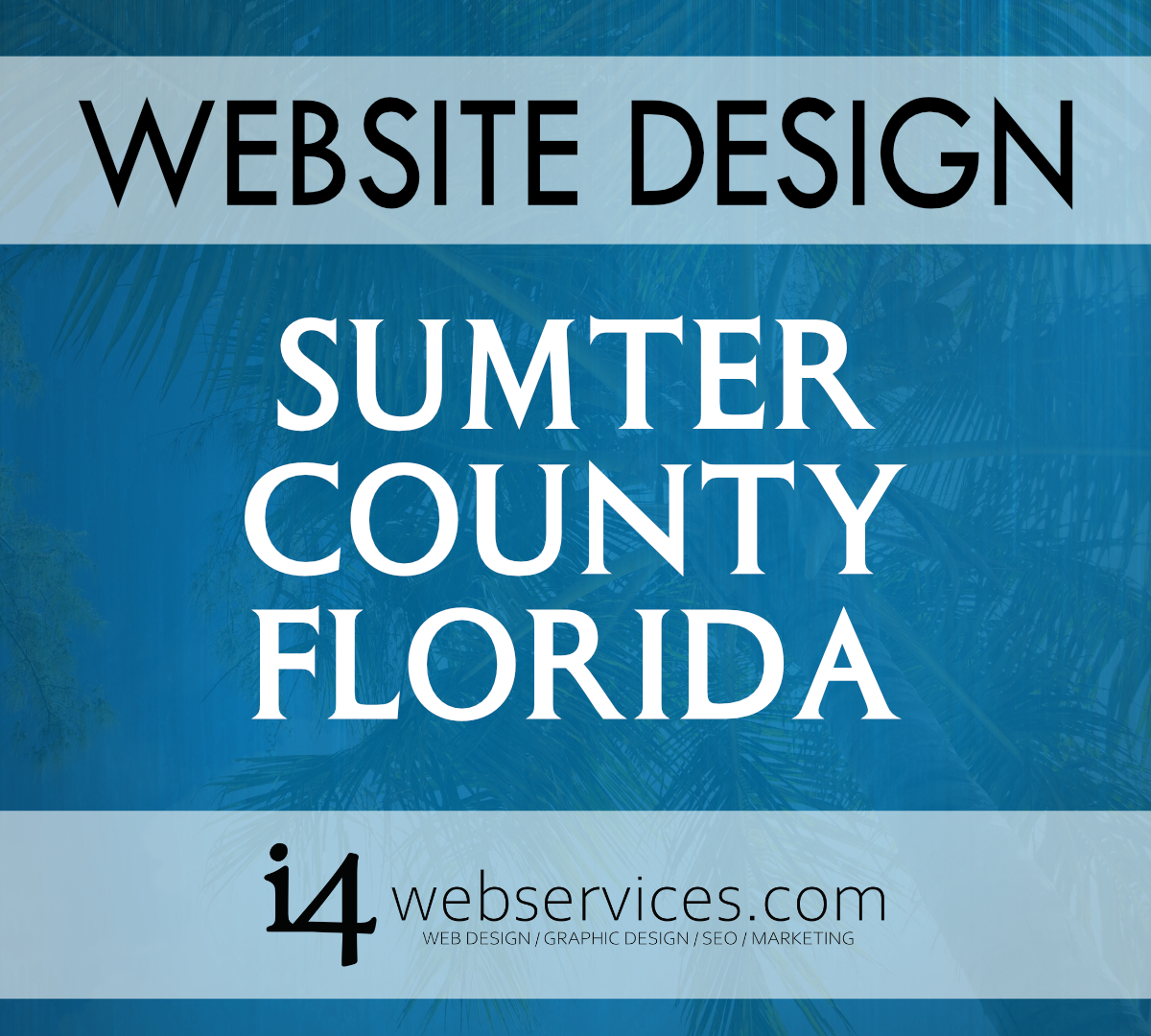 WEBSITE DESIGN

SUMTER COUNTY FLORIDA

i4 webservices.com
WEB DESIGN / GRAPHIC DESIGN / SEO / MARKETING