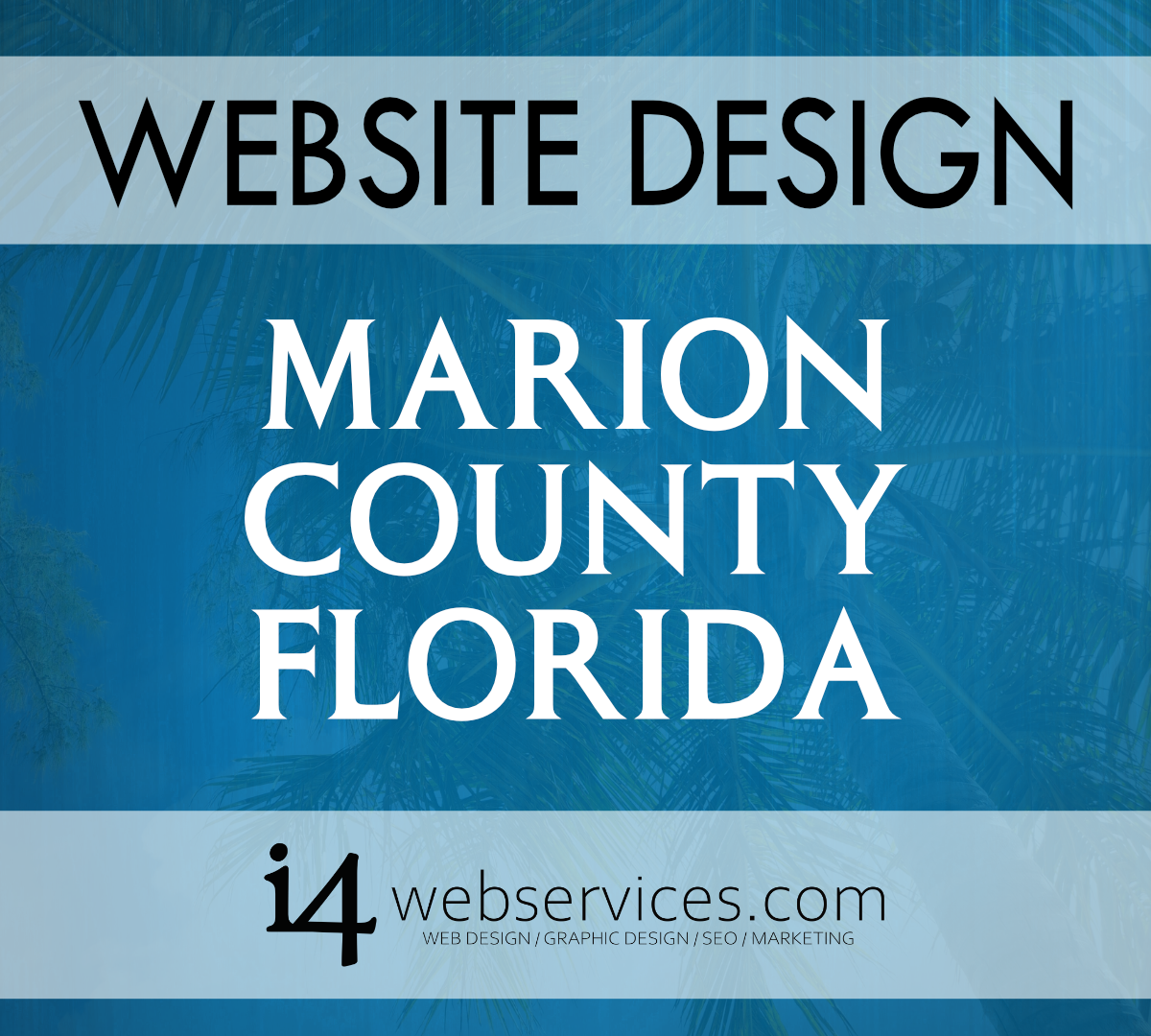 WEBSITE DESIGN

MARION COUNTY FLORIDA

i4 webservices.com
WEB DESIGN / GRAPHIC DESIGN / SEO / MARKETING