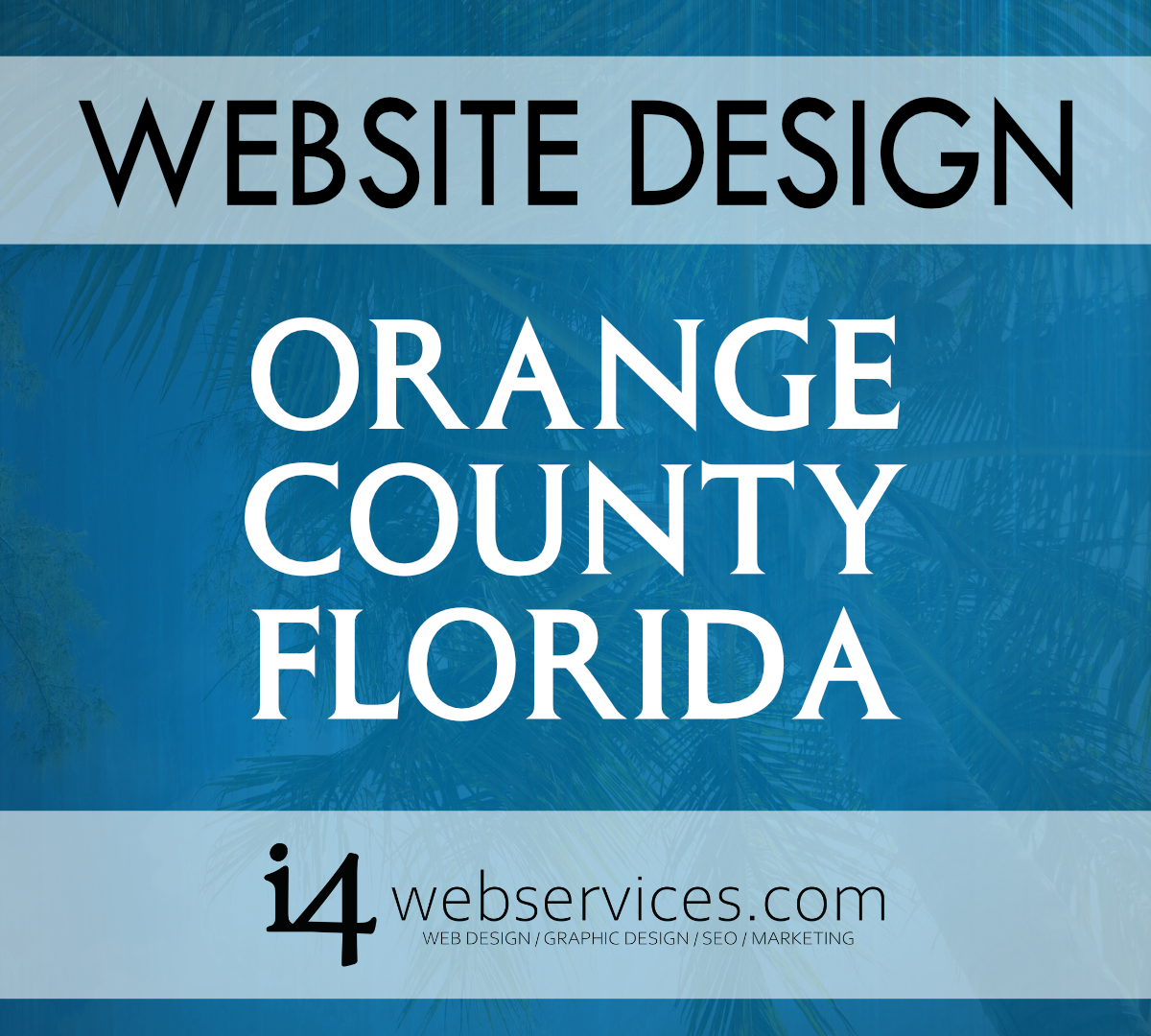 WEBSITE DESIGN

ORANGE COUNTY FLORIDA

i4 webservices.com
WEB DESIGN / GRAPHIC DESIGN / SEO / MARKETING