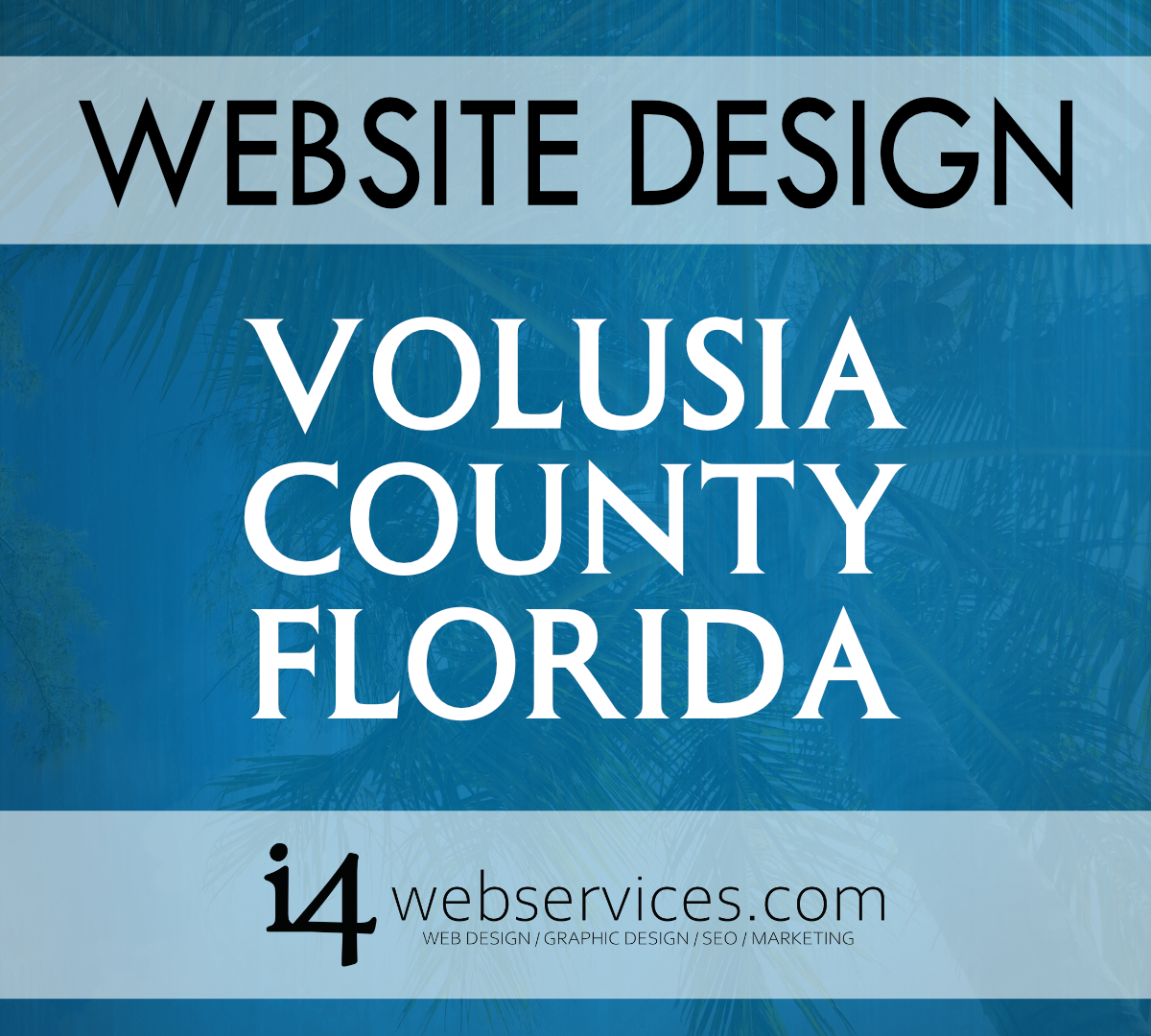 WEBSITE DESIGN

VOLUSIA COUNTY FLORIDA

i4 webservices.com
WEB DESIGN / GRAPHIC DESIGN / SEO / MARKETING