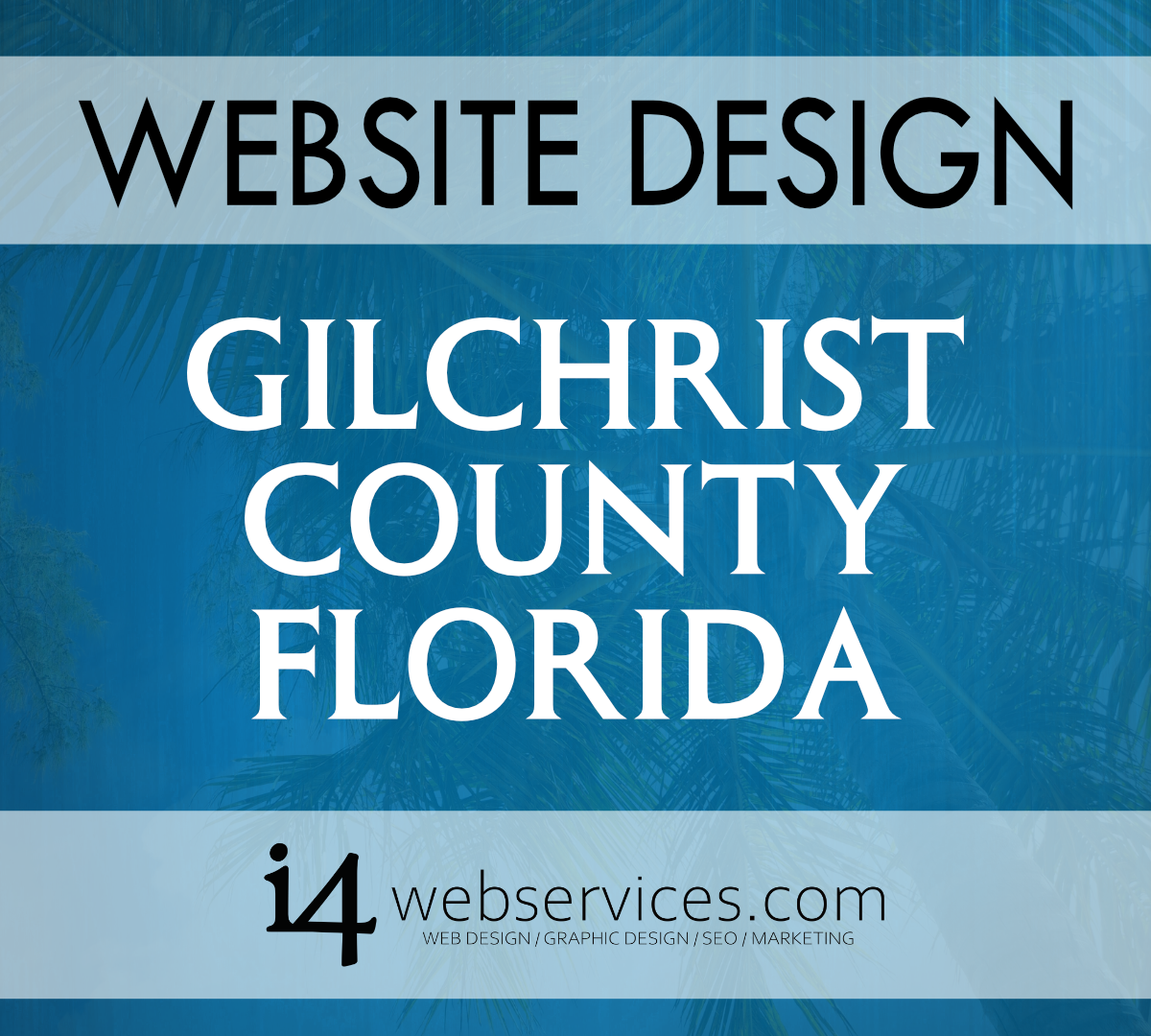 WEBSITE DESIGN

GILCHRIST COUNTY FLORIDA

i4 webservices.com
WEB DESIGN / GRAPHIC DESIGN / SEO / MARKETING