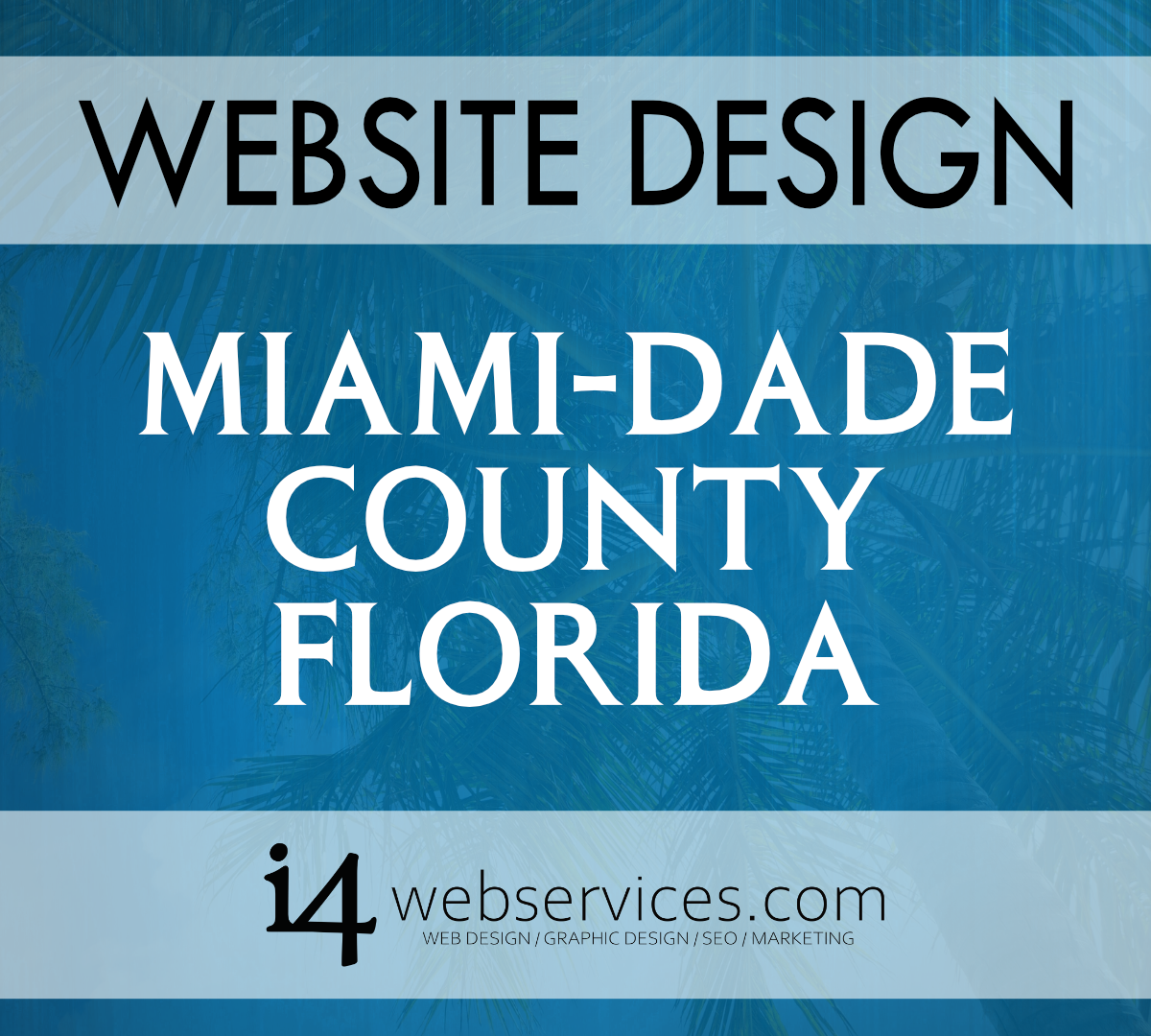 WEBSITE DESIGN

MIAMI-DADE COUNTY FLORIDA

i4 webservices.com
WEB DESIGN / GRAPHIC DESIGN / SEO / MARKETING