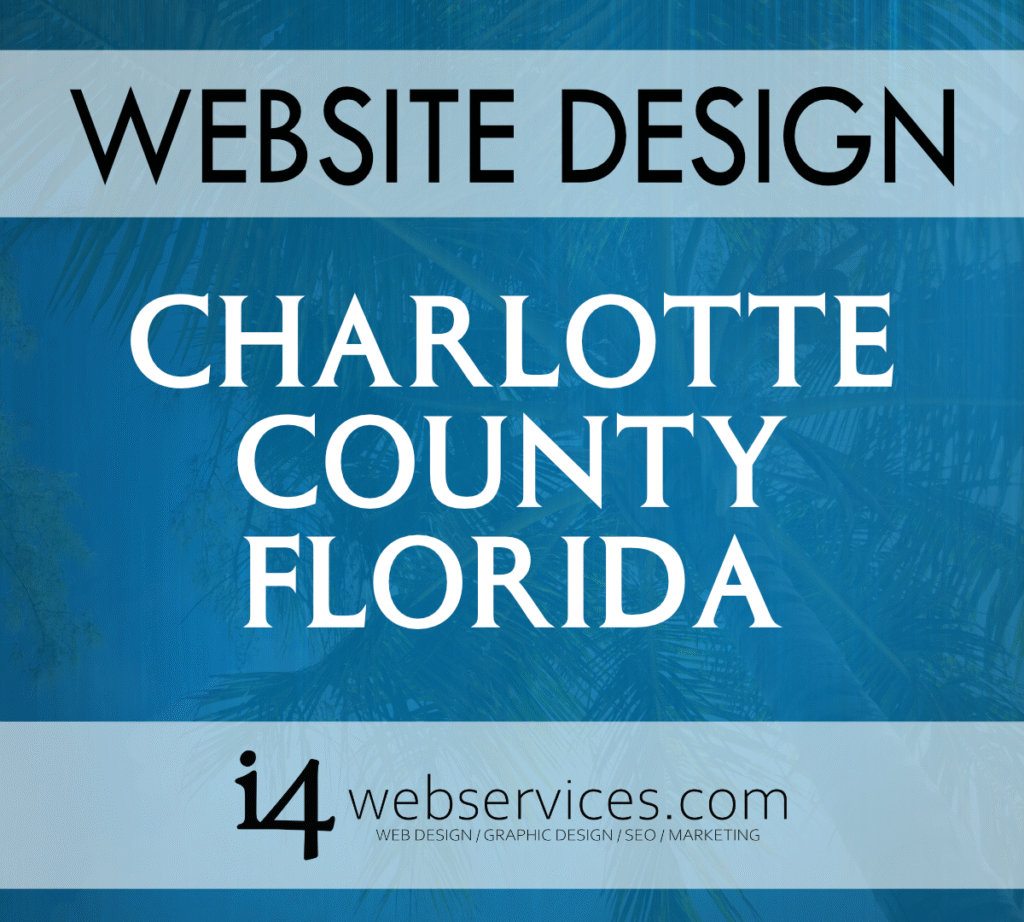 WEBSITE DESIGN

CHARLOTTE COUNTY FLORIDA

i4 webservices.com
WEB DESIGN / GRAPHIC DESIGN / SEO / MARKETING