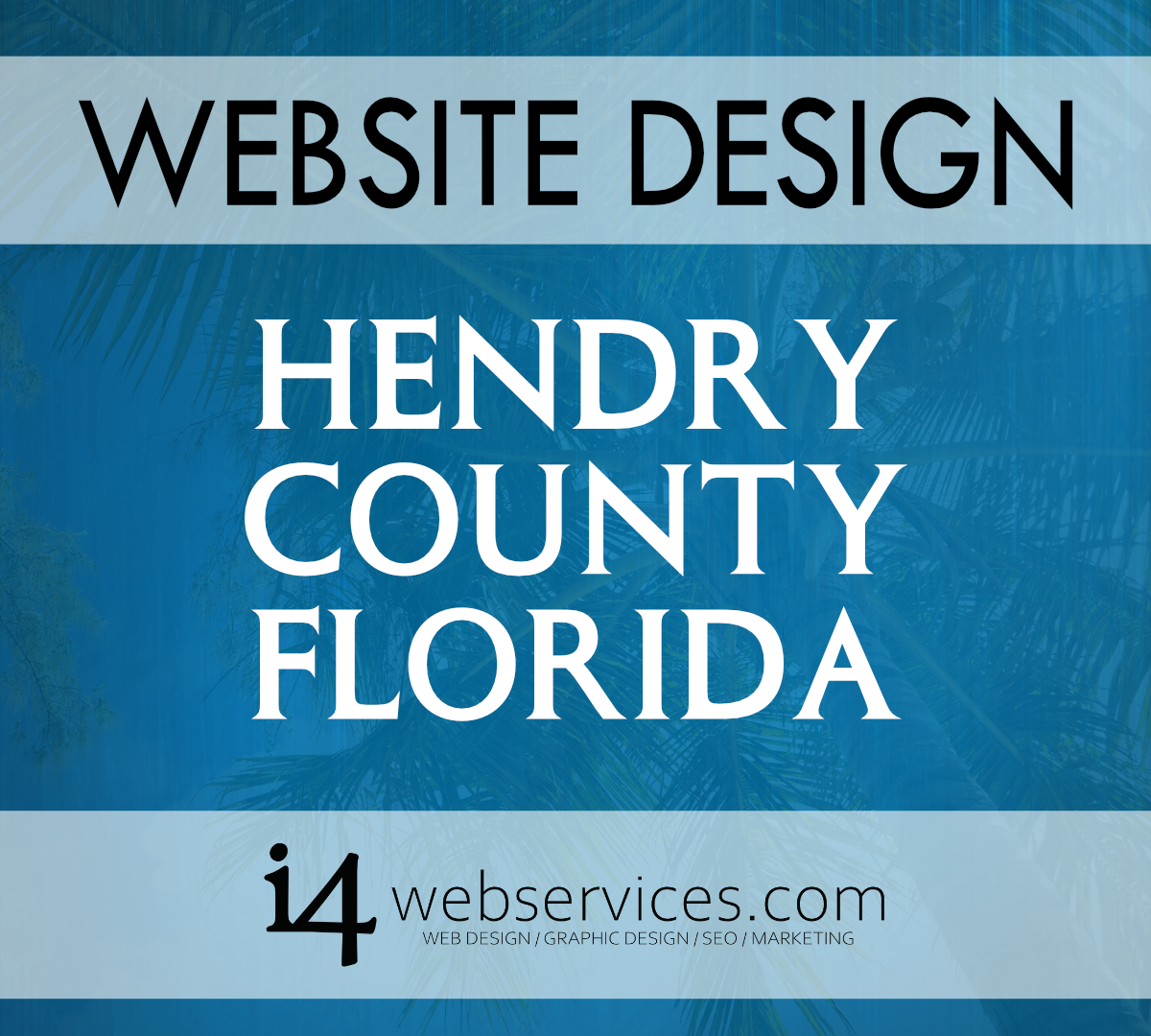 WEBSITE DESIGN

HENDRY COUNTY FLORIDA

i4 webservices.com
WEB DESIGN / GRAPHIC DESIGN / SEO / MARKETING