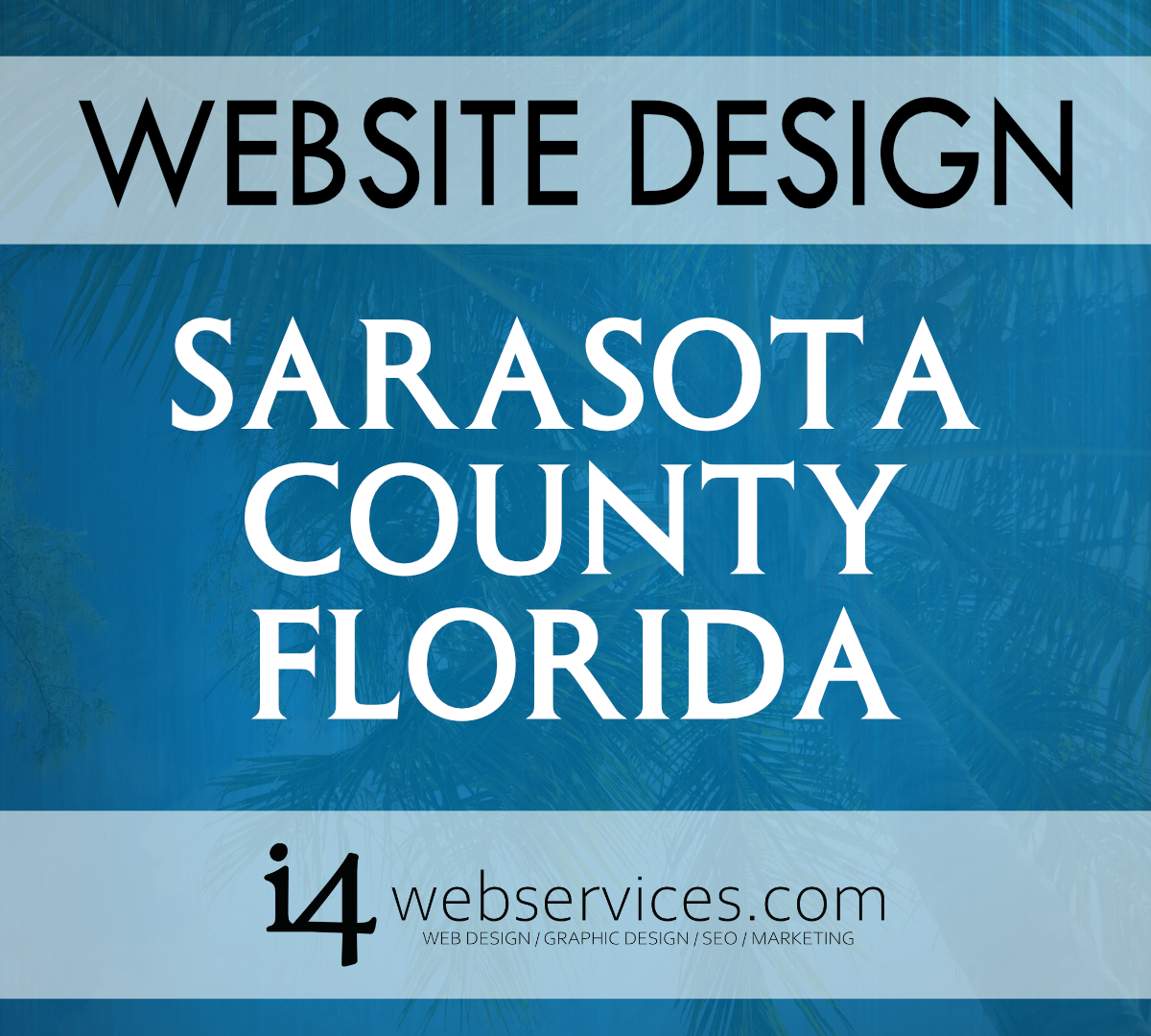 WEBSITE DESIGN

SARASOTA COUNTY FLORIDA

i4 webservices.com
WEB DESIGN / GRAPHIC DESIGN / SEO / MARKETING