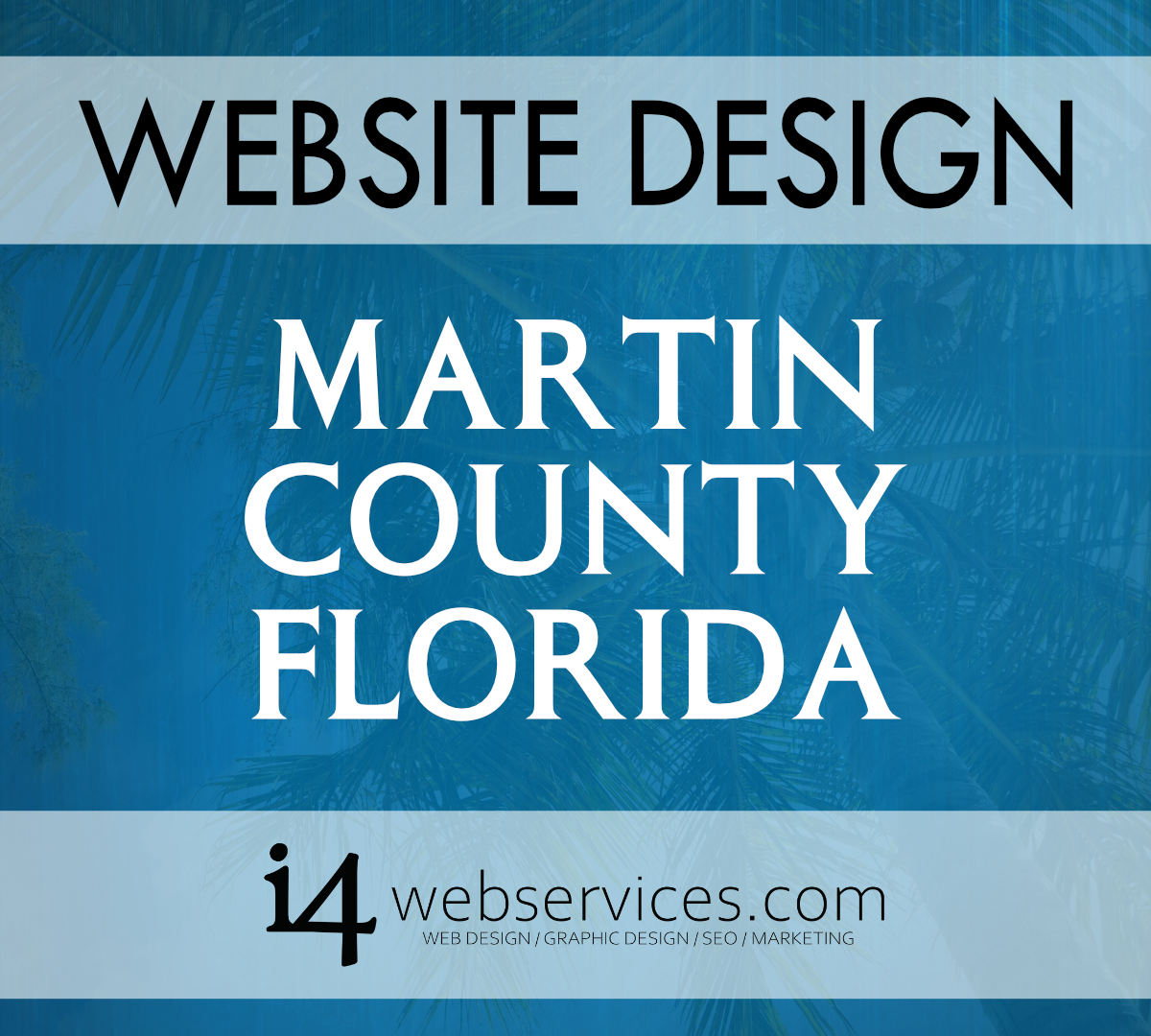 WEBSITE DESIGN

MARTIN
COUNTY
FLORIDA

i4 webservices.com
WEB DESIGN / GRAPHIC DESIGN / SEO / MARKETING