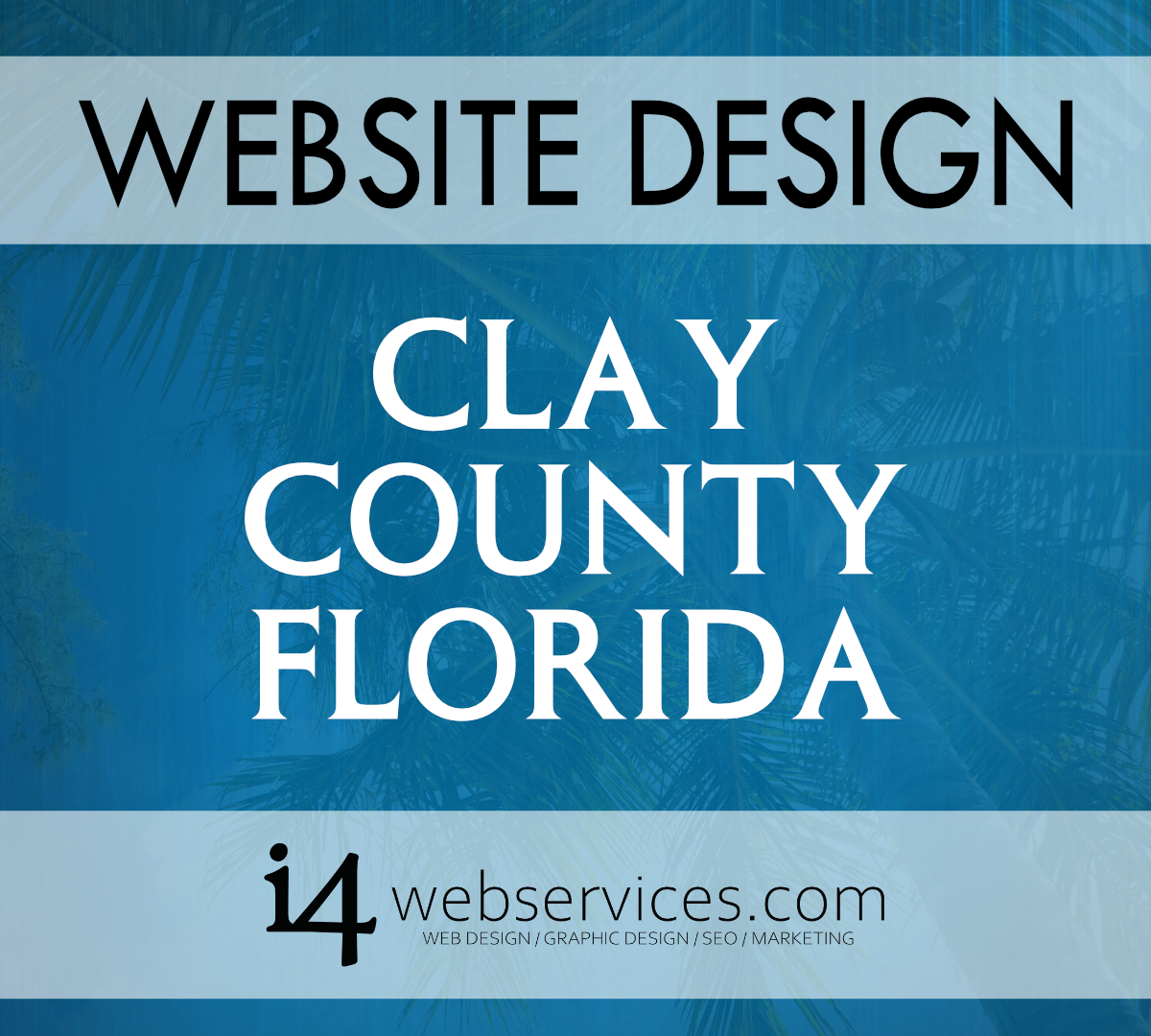 WEBSITE DESIGN

CLAY COUNTY FLORIDA

i4 webservices.com
WEB DESIGN / GRAPHIC DESIGN / SEO / MARKETING