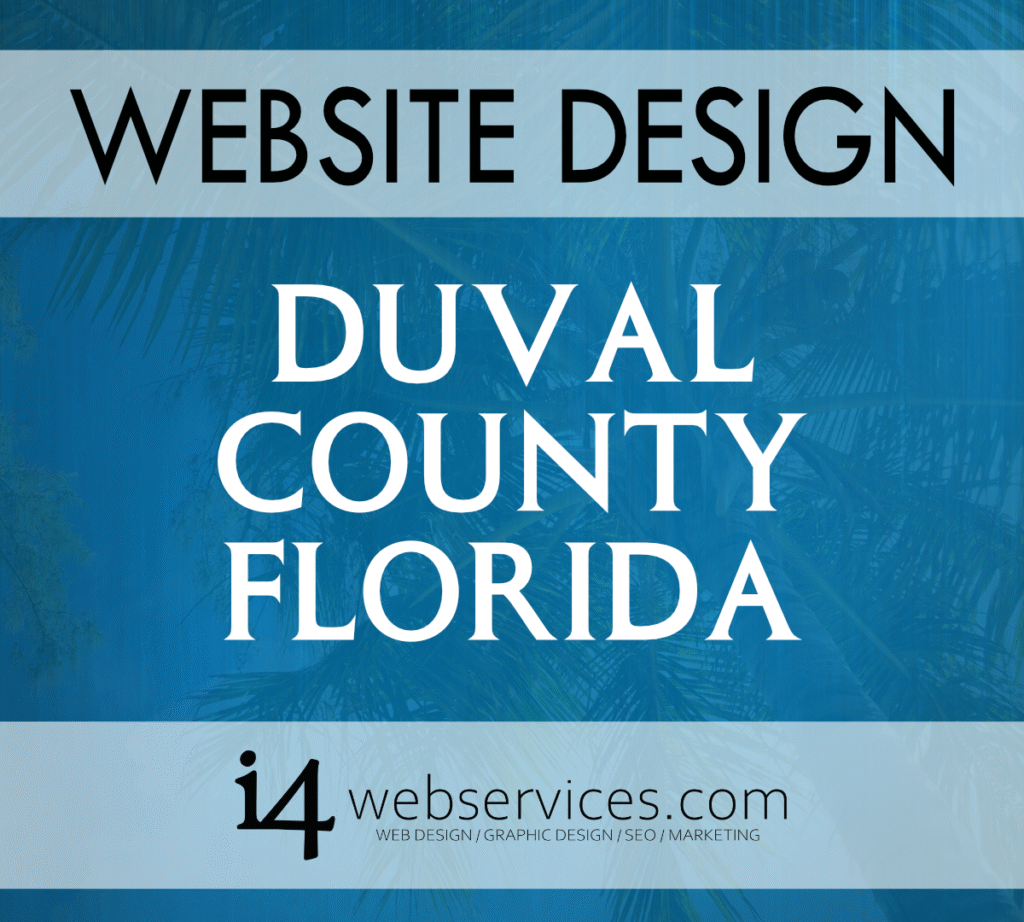 WEBSITE DESIGN

DUVAL COUNTY FLORIDA

i4 webservices.com
WEB DESIGN / GRAPHIC DESIGN / SEO / MARKETING